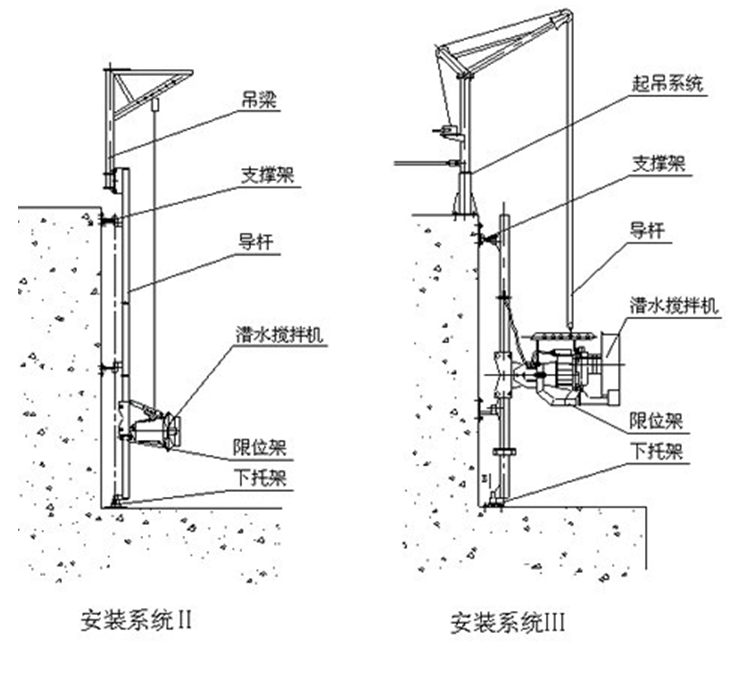 吊梁
支撑架
导杆
潜水搅拌机
限位架
下托架

安装系统II

起吊系统
支撑架
导杆
潜水搅拌机
限位架
下托架

安装系统III